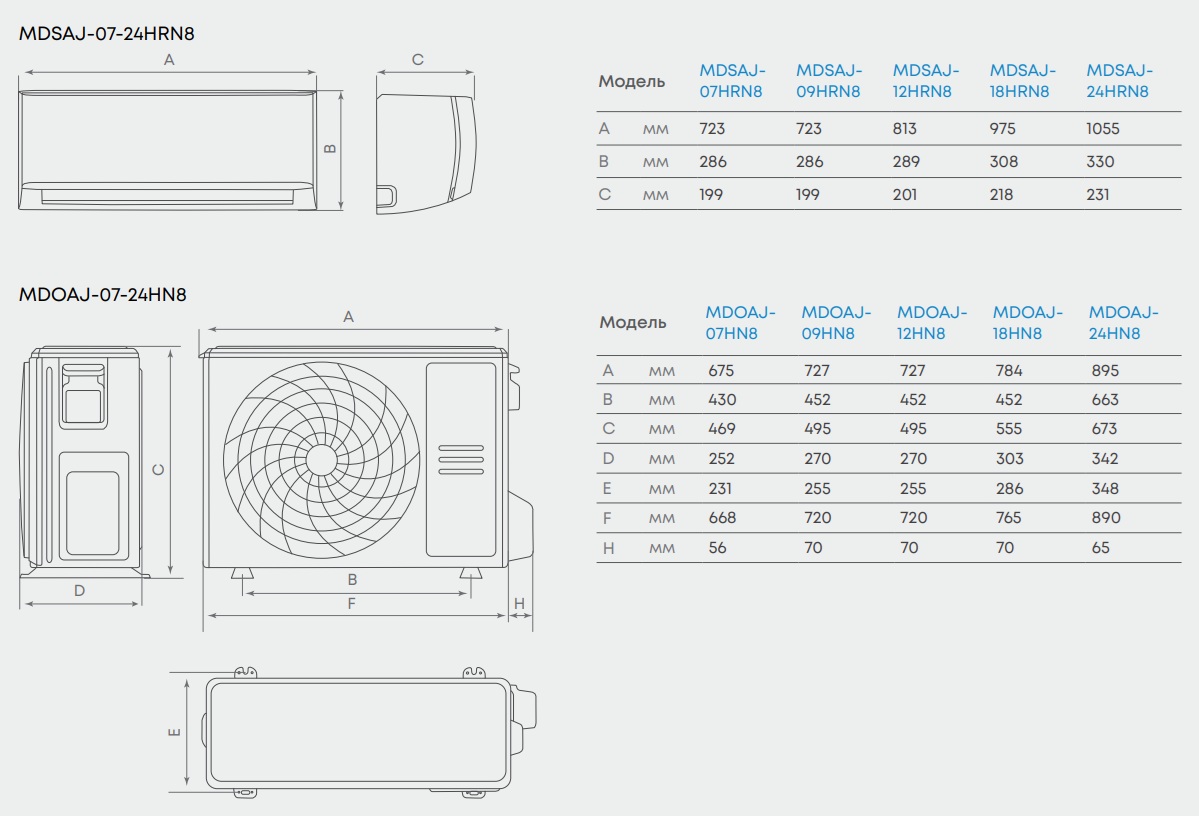 MDSAJ-07-24HRN8

A

C

B

| Модель | | MDSAJ-07HRN8 | MDSAJ-09HRN8 | MDSAJ-12HRN8 | MDSAJ-18HRN8 | MDSAJ-24HRN8 |
|---|---|---|---|---|---|---|
| A | мм | 723 | 723 | 813 | 975 | 1055 |
| B | мм | 286 | 286 | 289 | 308 | 330 |
| C | мм | 199 | 199 | 201 | 218 | 231 |

MDOAJ-07-24HN8

A

C

D

B

F

H

E

| Модель | | MDOAJ-07HN8 | MDOAJ-09HN8 | MDOAJ-12HN8 | MDOAJ-18HN8 | MDOAJ-24HN8 |
|---|---|---|---|---|---|---|
| A | мм | 675 | 727 | 727 | 784 | 895 |
| B | мм | 430 | 452 | 452 | 452 | 663 |
| C | мм | 469 | 495 | 495 | 555 | 673 |
| D | мм | 252 | 270 | 270 | 303 | 342 |
| E | мм | 231 | 255 | 255 | 286 | 348 |
| F | мм | 668 | 720 | 720 | 765 | 890 |
| H | мм | 56 | 70 | 70 | 70 | 65 |